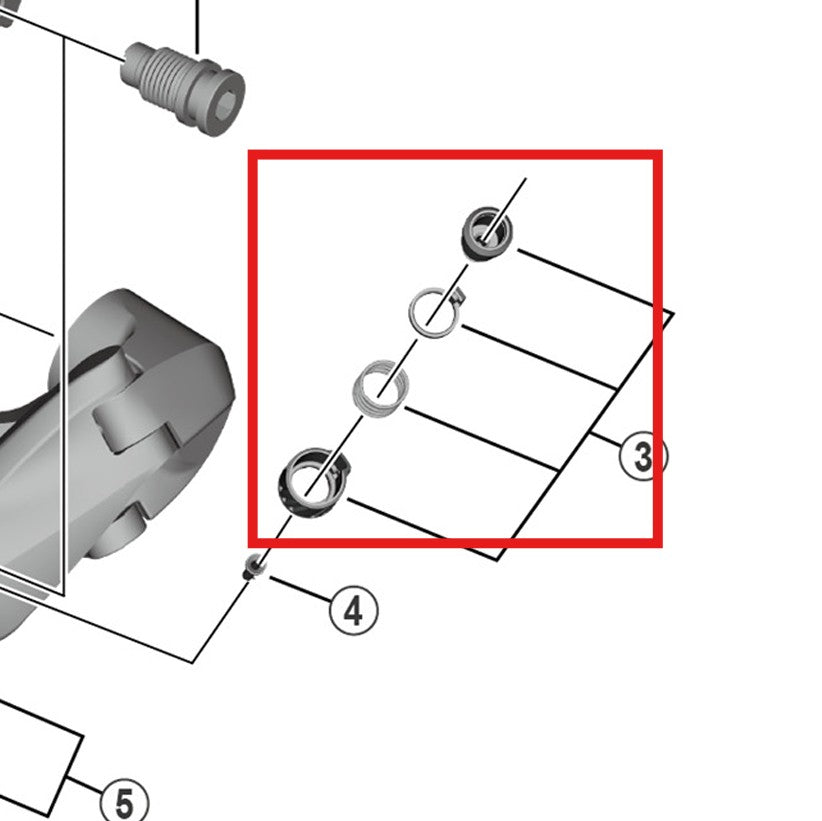 3

4

5