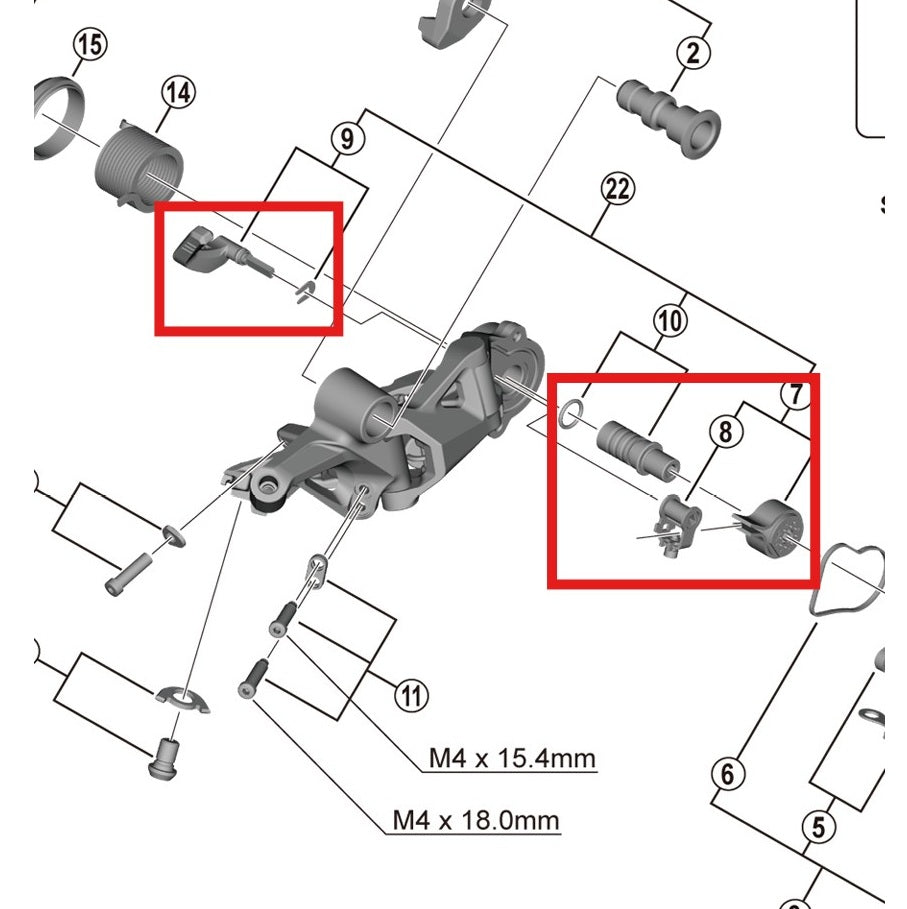 15
14
2
9
22
10
7
8
11
M4 x 15.4mm
M4 x 18.0mm
6
5