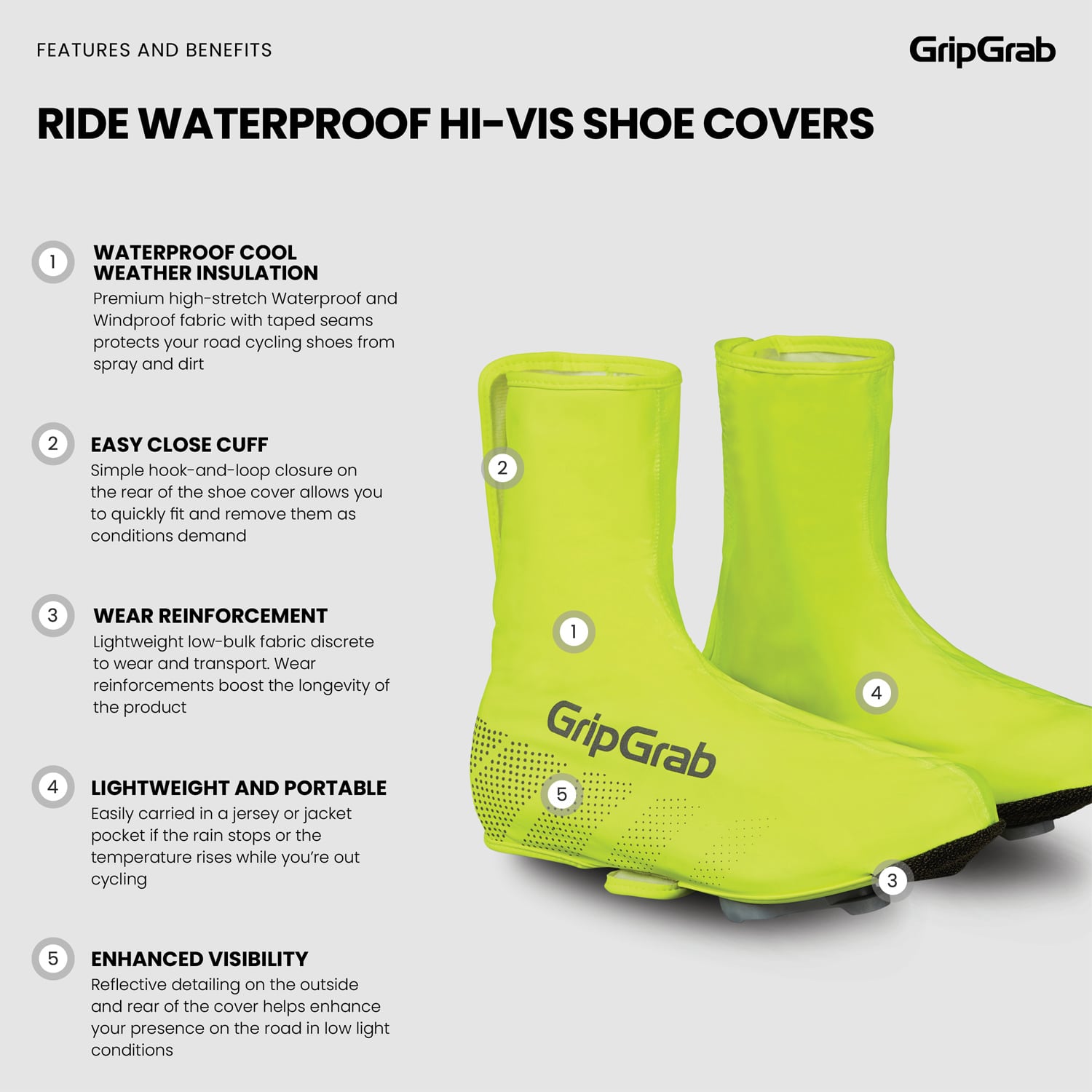 FEATURES AND BENEFITS

GripGrab

RIDE WATERPROOF HI-VIS SHOE COVERS

1 WATERPROOF COOL WEATHER INSULATION
Premium high-stretch Waterproof and Windproof fabric with taped seams protects your road cycling shoes from spray and dirt

2 EASY CLOSE CUFF
Simple hook-and-loop closure on the rear of the shoe cover allows you to quickly fit and remove them as conditions demand

3 WEAR REINFORCEMENT
Lightweight low-bulk fabric discrete to wear and transport. Wear reinforcements boost the longevity of the product

4 LIGHTWEIGHT AND PORTABLE
Easily carried in a jersey or jacket pocket if the rain stops or the temperature rises while you're out cycling

5 ENHANCED VISIBILITY
Reflective detailing on the outside and rear of the cover helps enhance your presence on the road in low light conditions

2

1

4

GripGrab

5

3