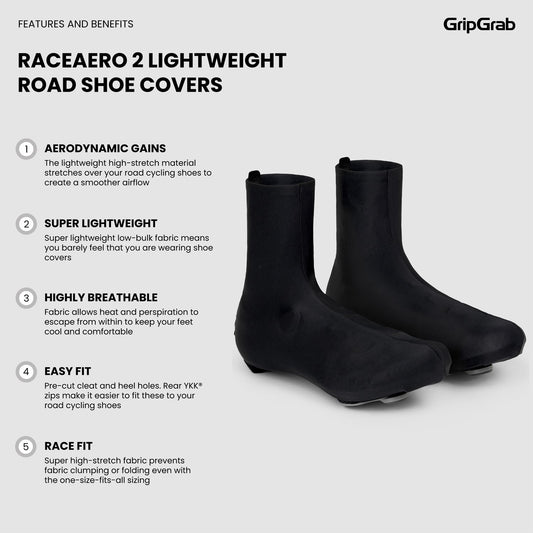 FEATURES AND BENEFITS

GripGrab

RACEAERO 2 LIGHTWEIGHT ROAD SHOE COVERS

1 AERODYNAMIC GAINS
The lightweight high-stretch material stretches over your road cycling shoes to create a smoother airflow

2 SUPER LIGHTWEIGHT
Super lightweight low-bulk fabric means you barely feel that you are wearing shoe covers

3 HIGHLY BREATHABLE
Fabric allows heat and perspiration to escape from within to keep your feet cool and comfortable

4 EASY FIT
Pre-cut cleat and heel holes. Rear YKK® zips make it easier to fit these to your road cycling shoes

5 RACE FIT
Super high-stretch fabric prevents fabric clumping or folding even with the one-size-fits-all sizing