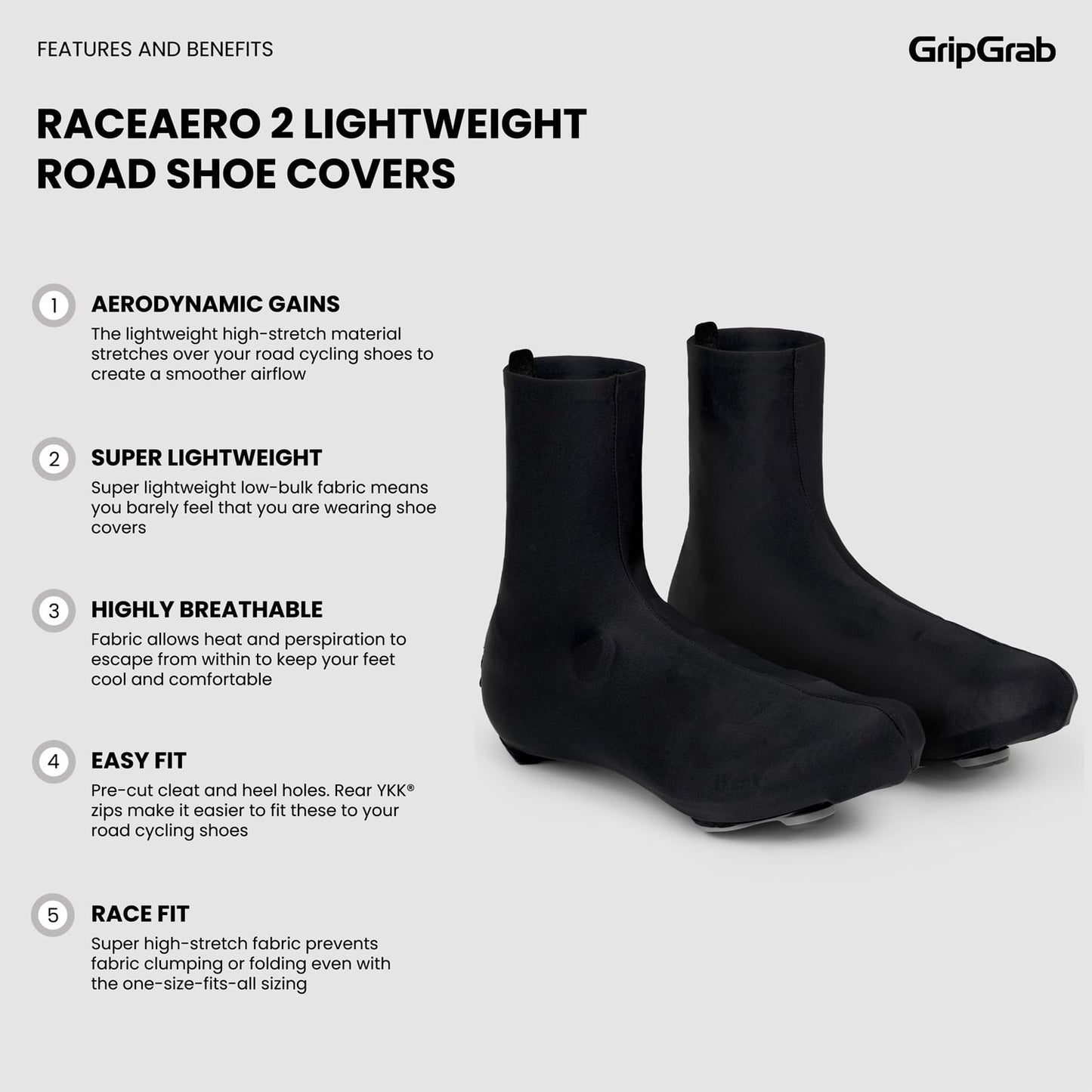 FEATURES AND BENEFITS

GripGrab

RACEAERO 2 LIGHTWEIGHT ROAD SHOE COVERS

1

AERODYNAMIC GAINS

The lightweight high-stretch material stretches over your road cycling shoes to create a smoother airflow

2

SUPER LIGHTWEIGHT

Super lightweight low-bulk fabric means you barely feel that you are wearing shoe covers

3

HIGHLY BREATHABLE

Fabric allows heat and perspiration to escape from within to keep your feet cool and comfortable

4

EASY FIT

Pre-cut cleat and heel holes. Rear YKK® zips make it easier to fit these to your road cycling shoes

5

RACE FIT

Super high-stretch fabric prevents fabric clumping or folding even with the one-size-fits-all sizing