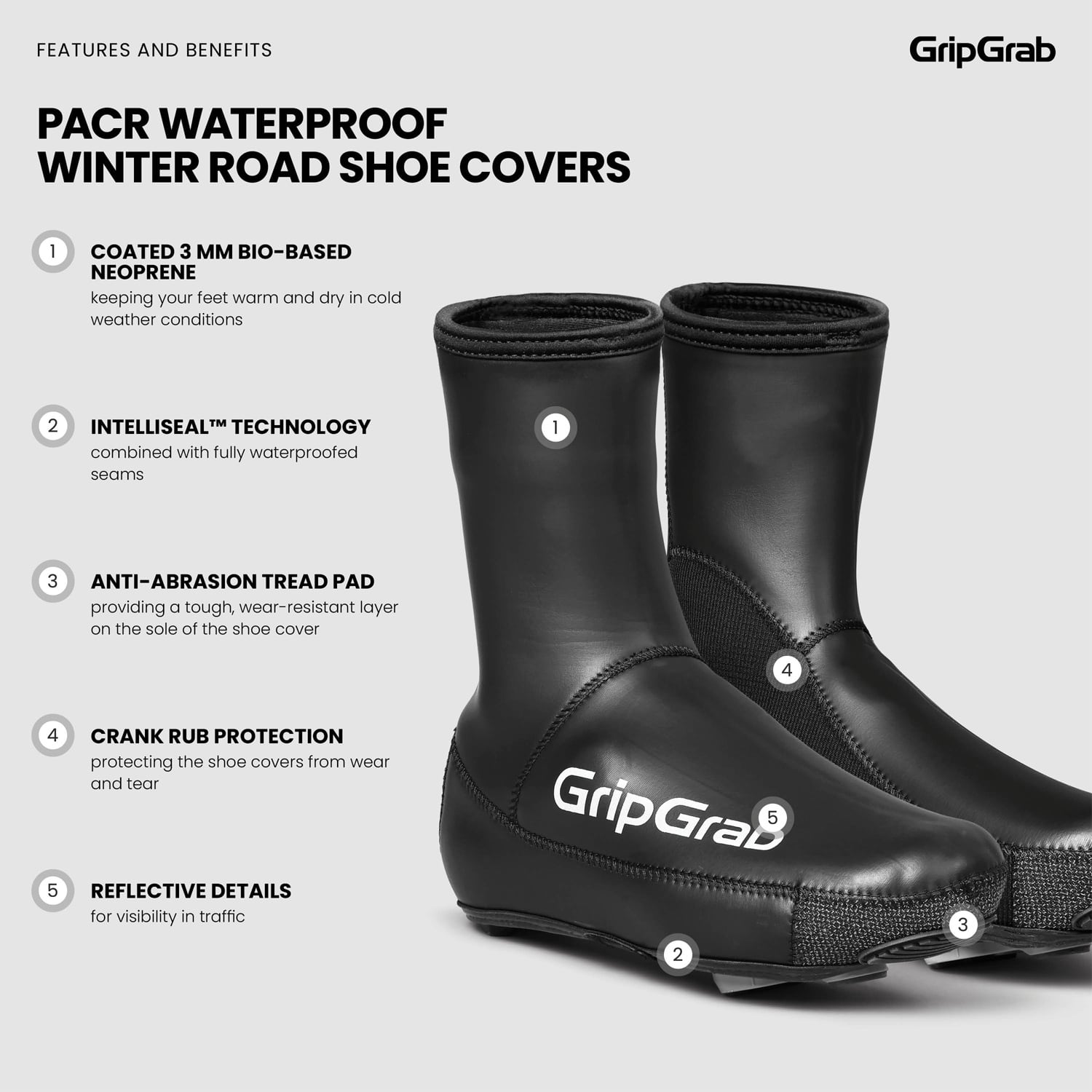 FEATURES AND BENEFITS

GripGrab

PACR WATERPROOF WINTER ROAD SHOE COVERS

1 COATED 3 MM BIO-BASED NEOPRENE
keeping your feet warm and dry in cold weather conditions

2 INTELLISEAL™ TECHNOLOGY
combined with fully waterproofed seams

3 ANTI-ABRASION TREAD PAD
providing a tough, wear-resistant layer on the sole of the shoe cover

4 CRANK RUB PROTECTION
protecting the shoe covers from wear and tear

5 REFLECTIVE DETAILS
for visibility in traffic

1

4

GripGrab

5

3

2