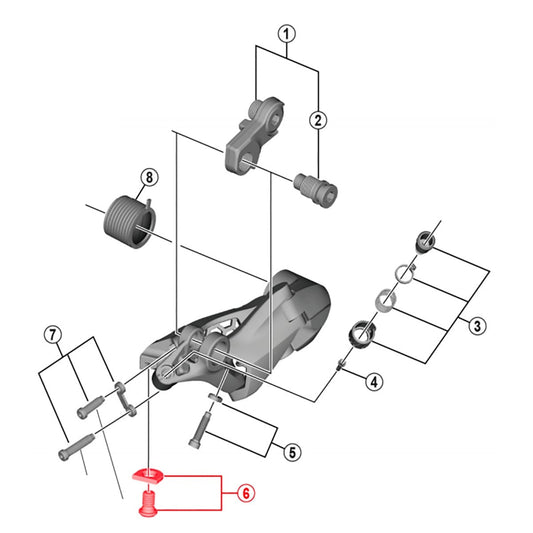 1
2
8
3
7
4
5
6