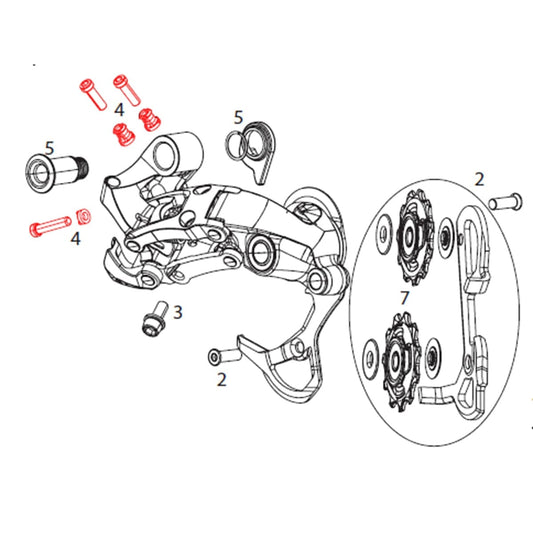 4
5
5
2
4
7
3
2