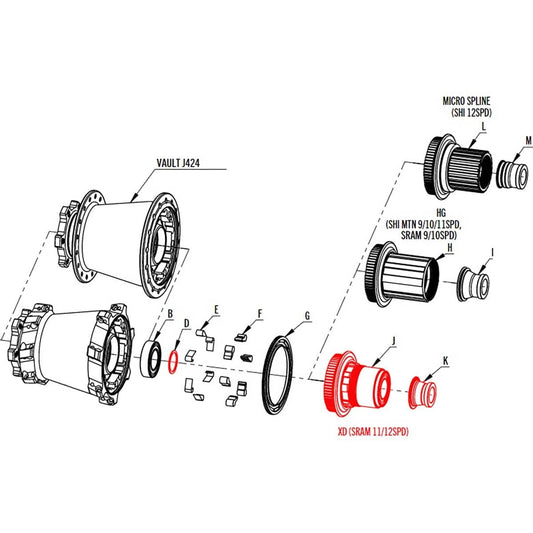 MICRO SPLINE
(SHI 12SPD)

L

M

VAULT J424

HG
(SHI MTN 9/10/11SPD,
SRAM 9/10SPD)

H

I

B

D

E

F

G

J

K

XD (SRAM 11/12SPD)