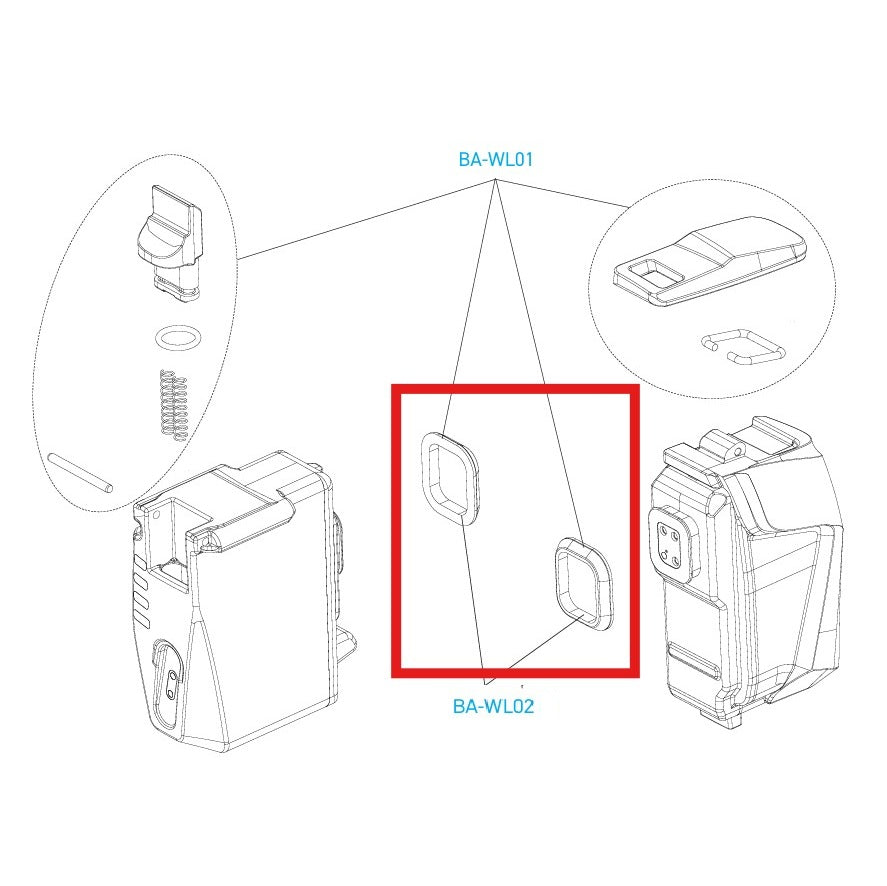 BA-WL01

BA-WL02