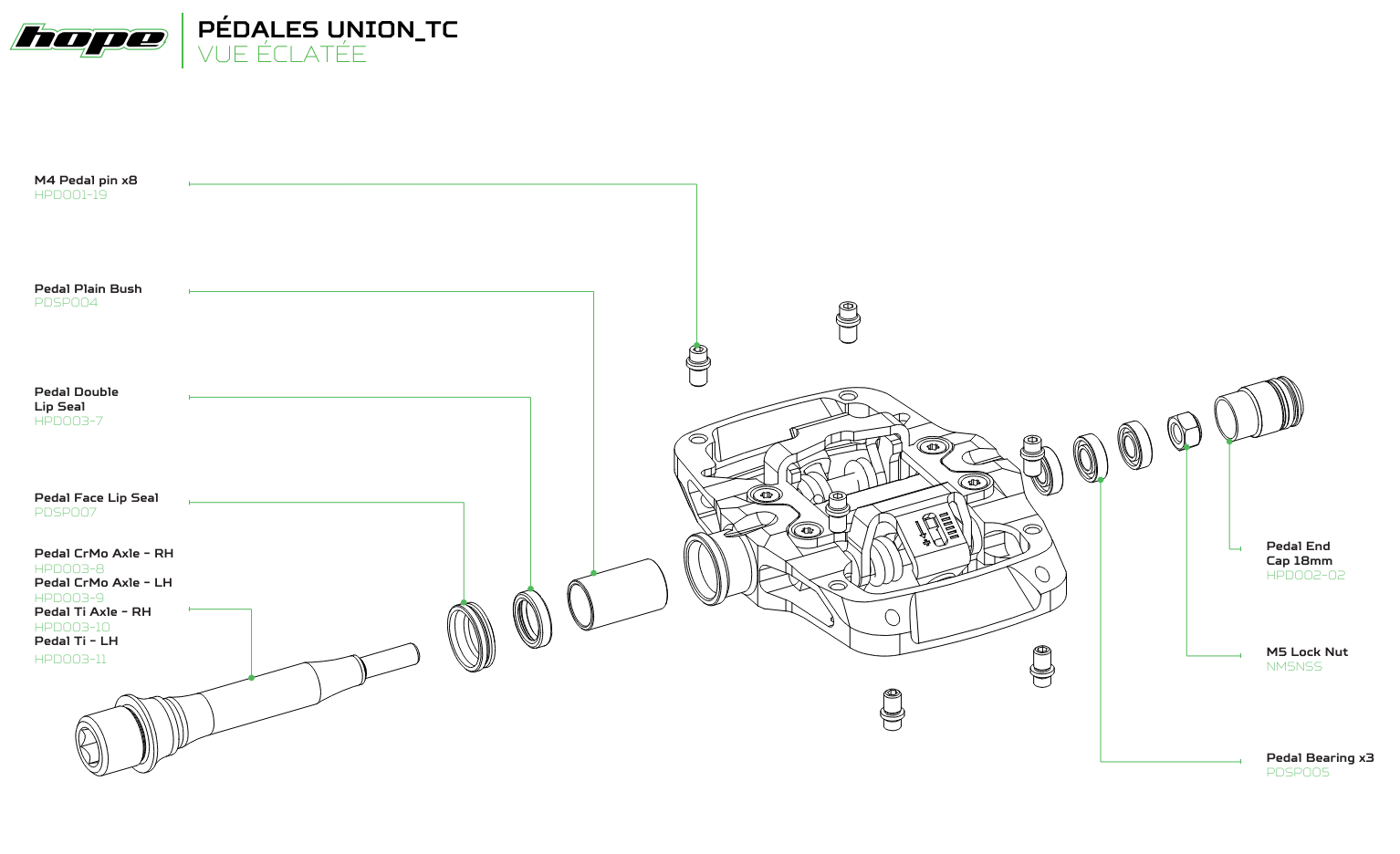 hope

PÉDALES UNION_TC
VUE ÉCLATÉE

M4 Pedal pin x8
HPD001-19

Pedal Plain Bush
PDSP004

Pedal Double Lip Seal
HPD003-7

Pedal Face Lip Seal
PDSP007

Pedal CrMo Axle - RH
HPD003-8
Pedal CrMo Axle - LH
HPD003-9
Pedal Ti Axle - RH
HPD003-10
Pedal Ti - LH
HPD003-11

Pedal End Cap 18mm
HPD002-02

M5 Lock Nut
NM5NSS

Pedal Bearing x3
PDSP005