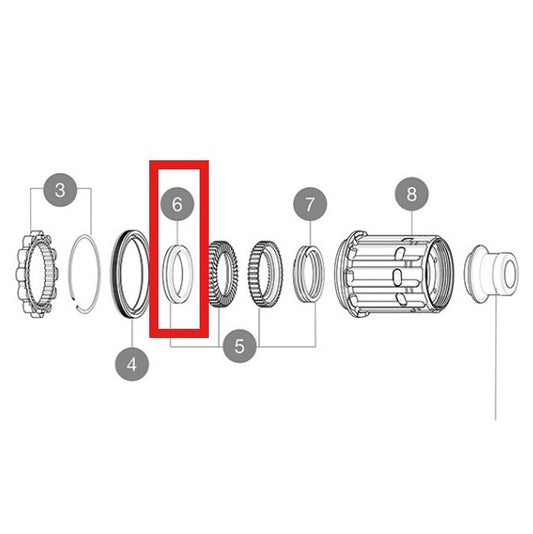 3
6
7
8
4
5