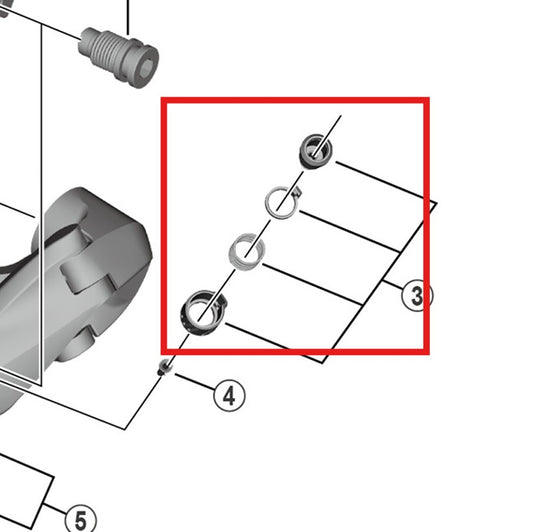 3
4
5